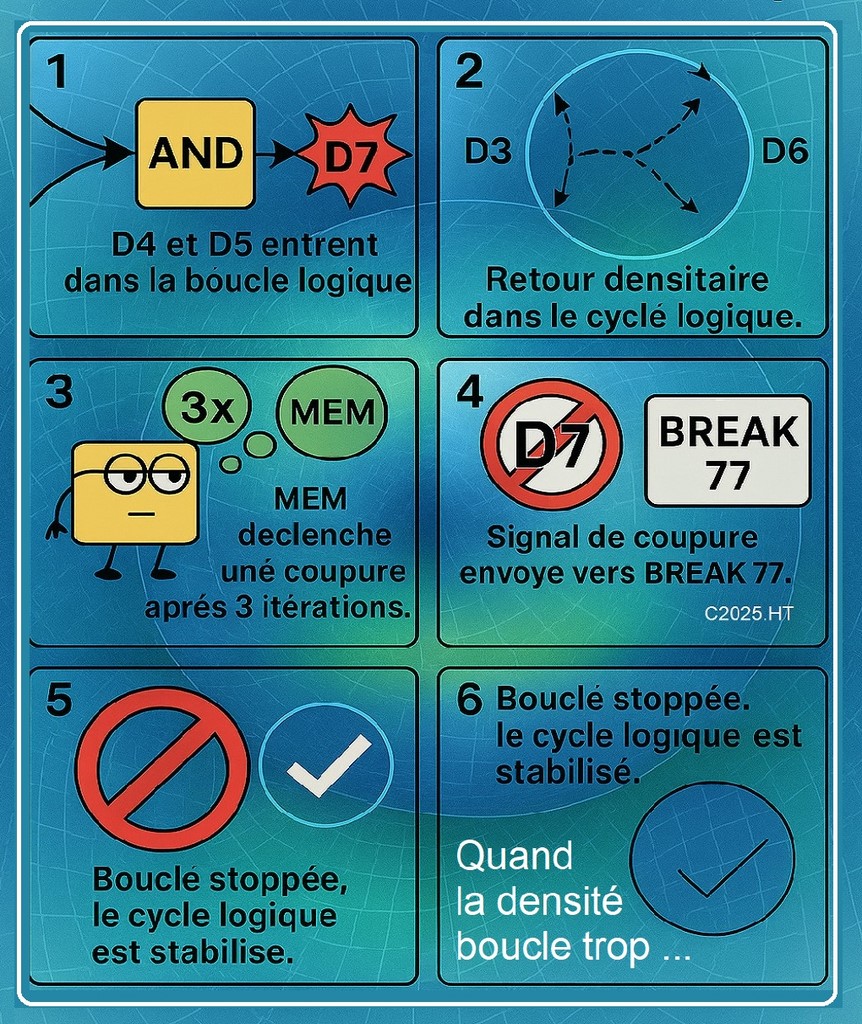 1

AND

D7

D4 et D5 entrent dans la boucle logique

2

D3

D6

Retour densitaire dans le cyclé logique.

3

3x

MEM

MEM declenche uné coupure aprés 3 itérations.

4

D7

BREAK 77

Signal de coupure envoye vers BREAK 77.

C2025.HT

5

Bouclé stoppée, le cycle logique est stabilise.

6 Bouclé stoppée. le cycle logique est stabilisé.

Quand la densité boucle trop ...