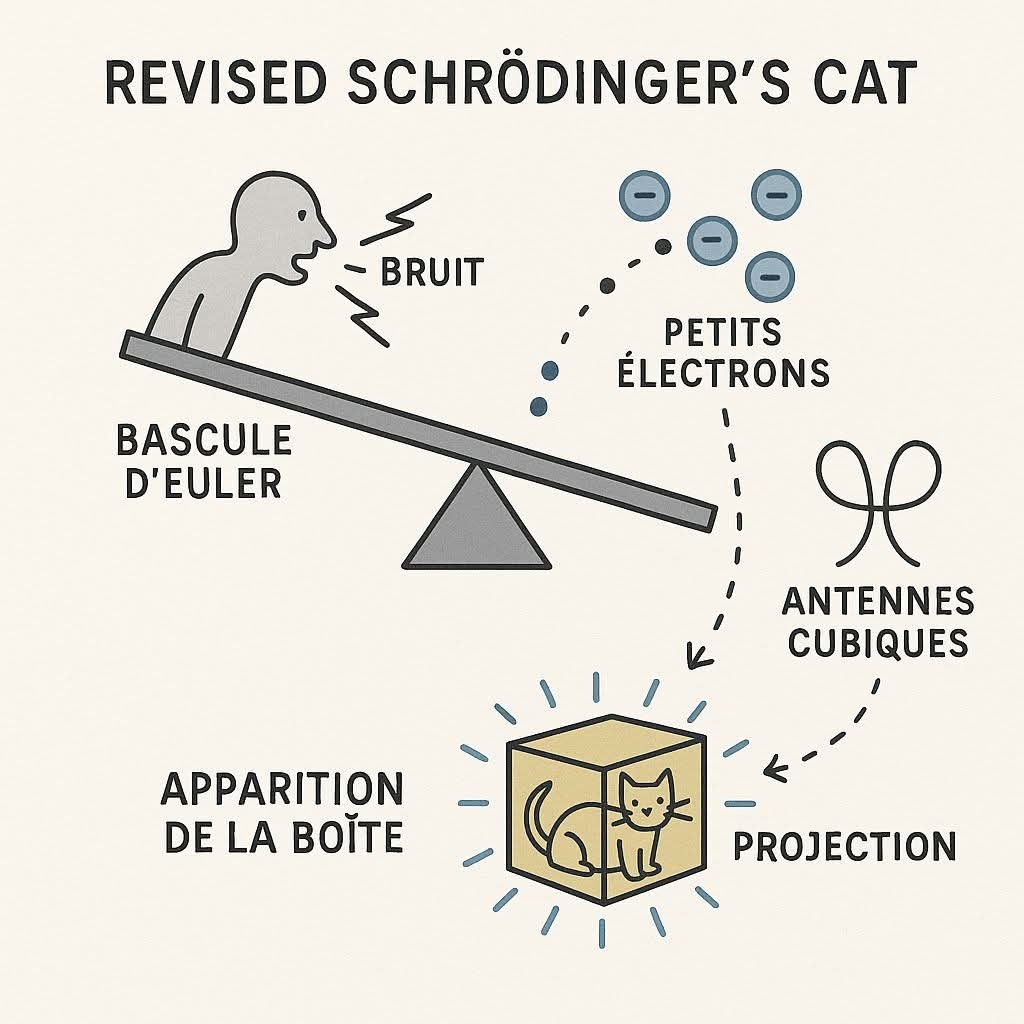 REVISED SCHRÖDINGER'S CAT

BRUIT

PETITS ÉLECTRONS

BASCULE D'EULER

ANTENNES CUBIQUES

APPARITION DE LA BOÏTE

PROJECTION